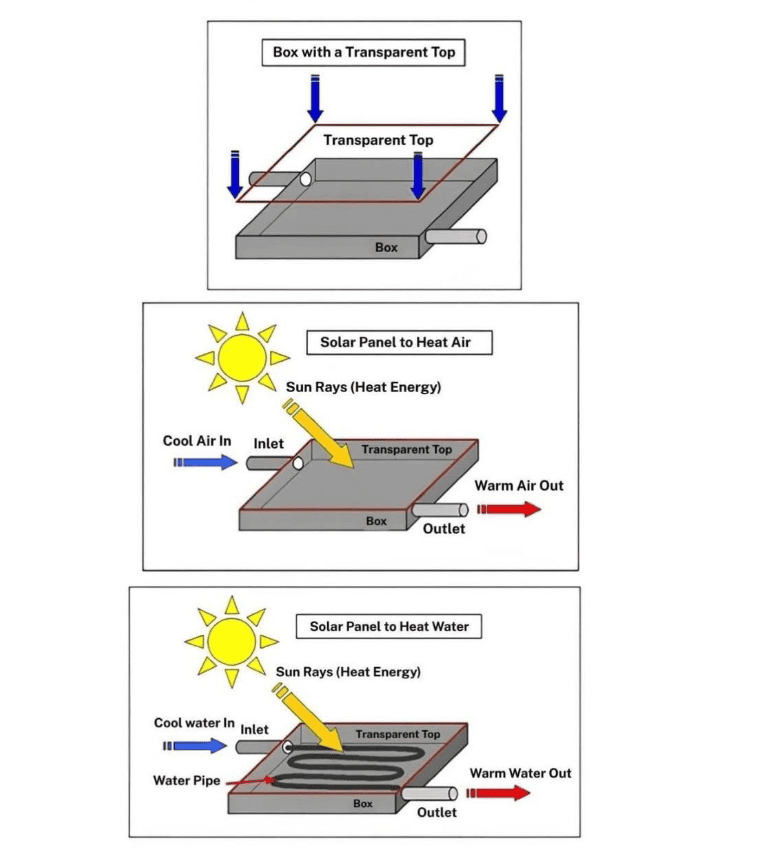 Box with a Transparent Top

Transparent Top

Box

Solar Panel to Heat Air

Sun Rays (Heat Energy)

Cool Air In

Inlet

Transparent Top

Warm Air Out

Box

Outlet

Solar Panel to Heat Water

Sun Rays (Heat Energy)

Cool water In

Inlet

Transparent Top

Water Pipe

Warm Water Out

Box

Outlet